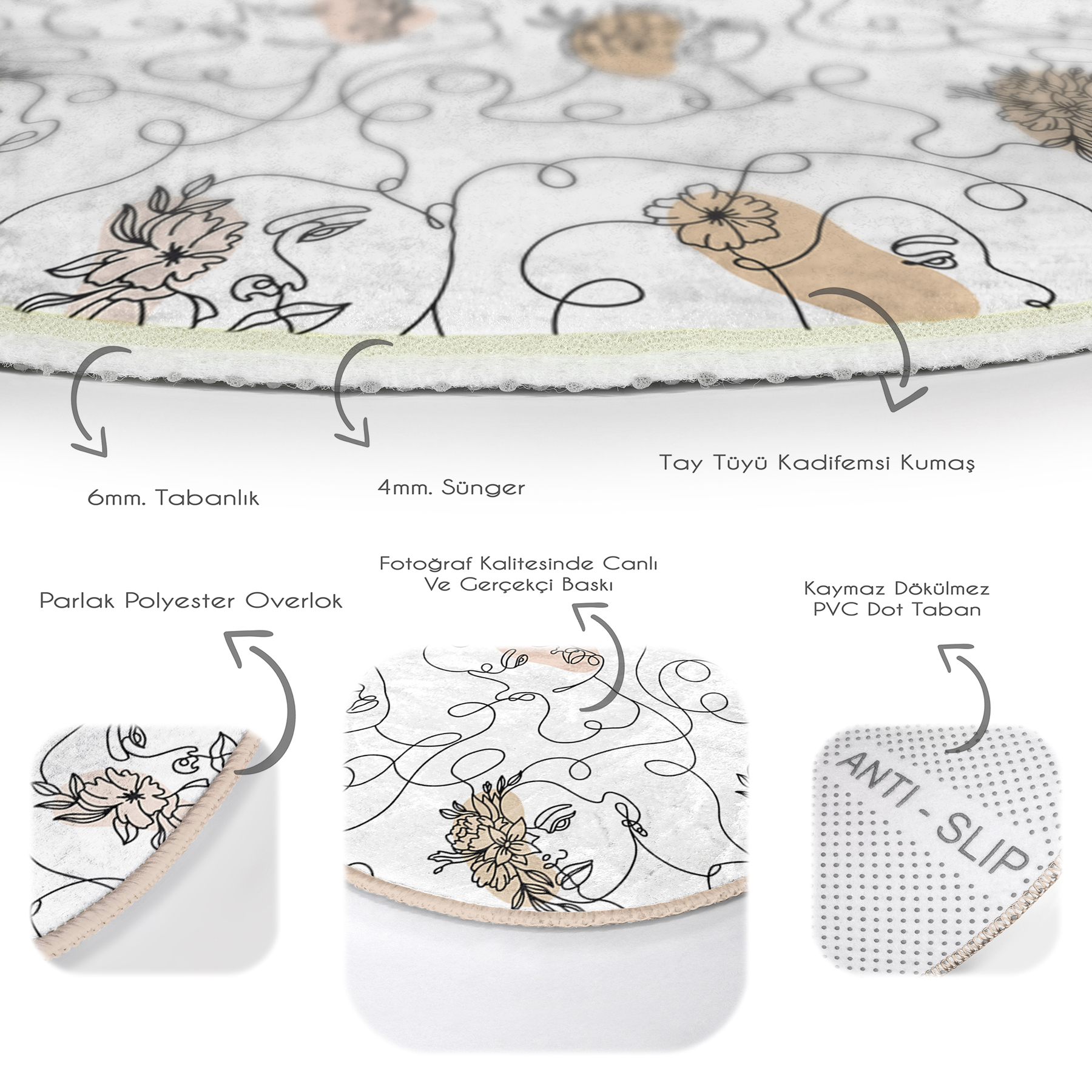 6mm. Tabanlık

4mm. Sünger

Tay Tüyü Kadifemsi Kumaş

Parlak Polyester Overlok

Fotoğraf Kalitesinde Canlı Ve Gerçekçi Baskı

Kaymaz Dökülmez PVC Dot Taban

ANTI - SLIP